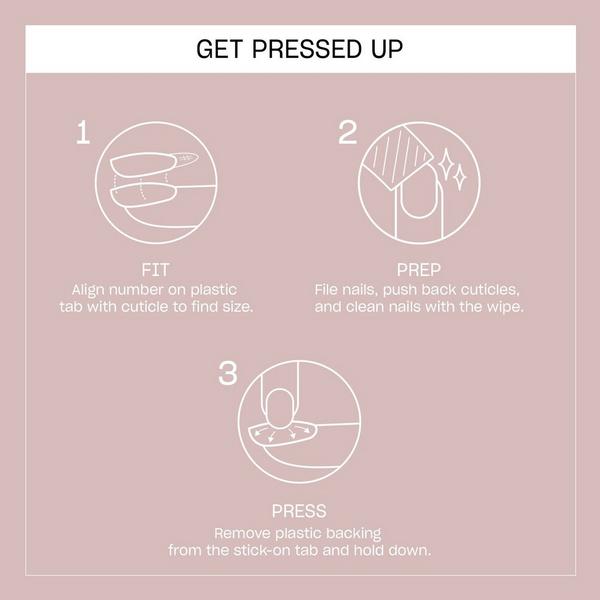 GET PRESSED UP

1

FIT
Align number on plastic tab with cuticle to find size.

2

PREP
File nails, push back cuticles, and clean nails with the wipe.

3

PRESS
Remove plastic backing from the stick-on tab and hold down.