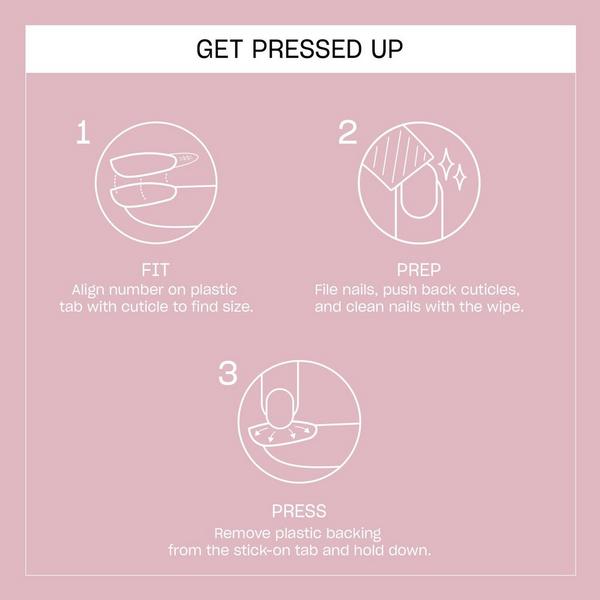 GET PRESSED UP

1

FIT
Align number on plastic tab with cuticle to find size.

2

PREP
File nails, push back cuticles, and clean nails with the wipe.

3

PRESS
Remove plastic backing from the stick-on tab and hold down.