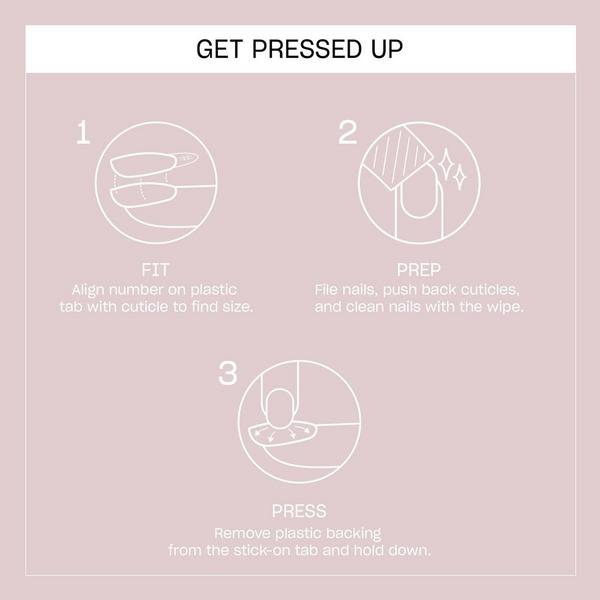 GET PRESSED UP

1

FIT
Align number on plastic tab with cuticle to find size.

2

PREP
File nails, push back cuticles, and clean nails with the wipe.

3

PRESS
Remove plastic backing from the stick-on tab and hold down.