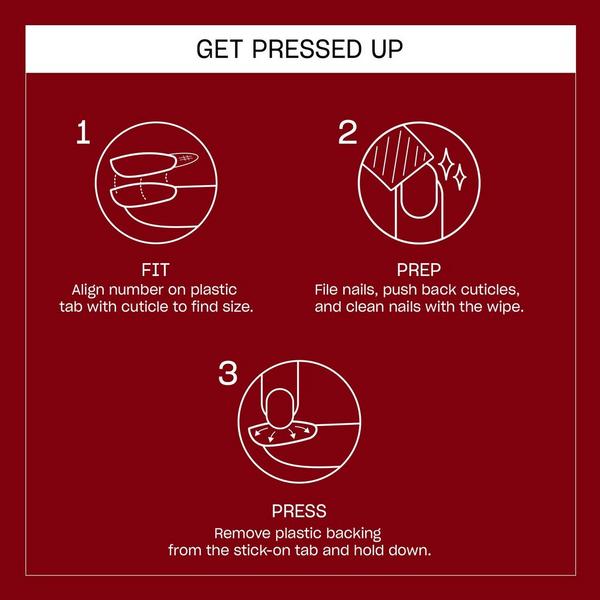 GET PRESSED UP

1

FIT
Align number on plastic tab with cuticle to find size.

2

PREP
File nails, push back cuticles, and clean nails with the wipe.

3

PRESS
Remove plastic backing from the stick-on tab and hold down.