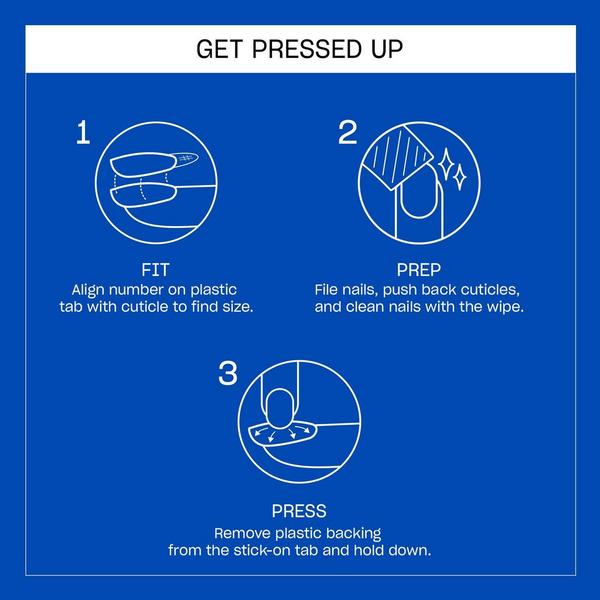 GET PRESSED UP

1

FIT
Align number on plastic tab with cuticle to find size.

2

PREP
File nails, push back cuticles, and clean nails with the wipe.

3

PRESS
Remove plastic backing from the stick-on tab and hold down.