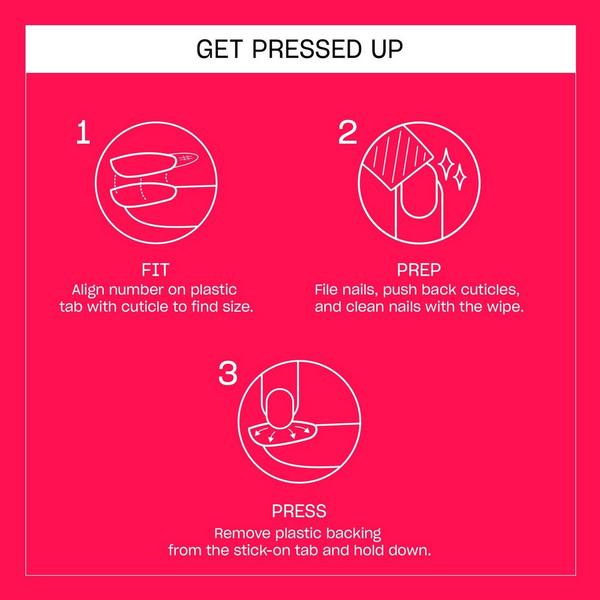 GET PRESSED UP

1

FIT
Align number on plastic tab with cuticle to find size.

2

PREP
File nails, push back cuticles, and clean nails with the wipe.

3

PRESS
Remove plastic backing from the stick-on tab and hold down.