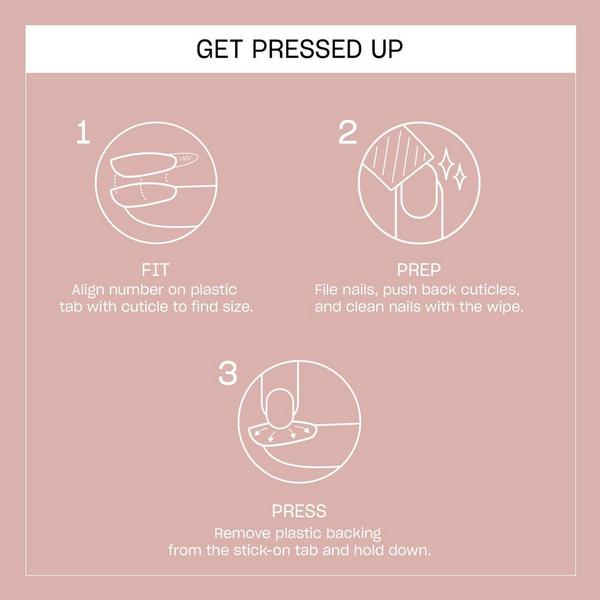 GET PRESSED UP

1

FIT
Align number on plastic tab with cuticle to find size.

2

PREP
File nails, push back cuticles, and clean nails with the wipe.

3

PRESS
Remove plastic backing from the stick-on tab and hold down.