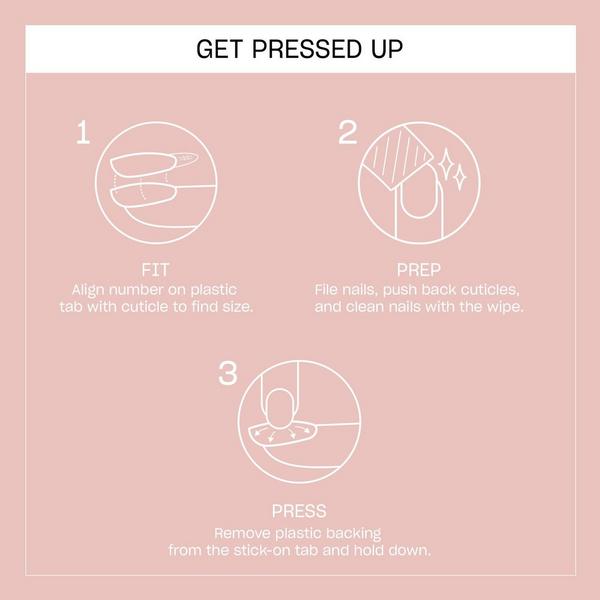 GET PRESSED UP

1

FIT
Align number on plastic tab with cuticle to find size.

2

PREP
File nails, push back cuticles, and clean nails with the wipe.

3

PRESS
Remove plastic backing from the stick-on tab and hold down.