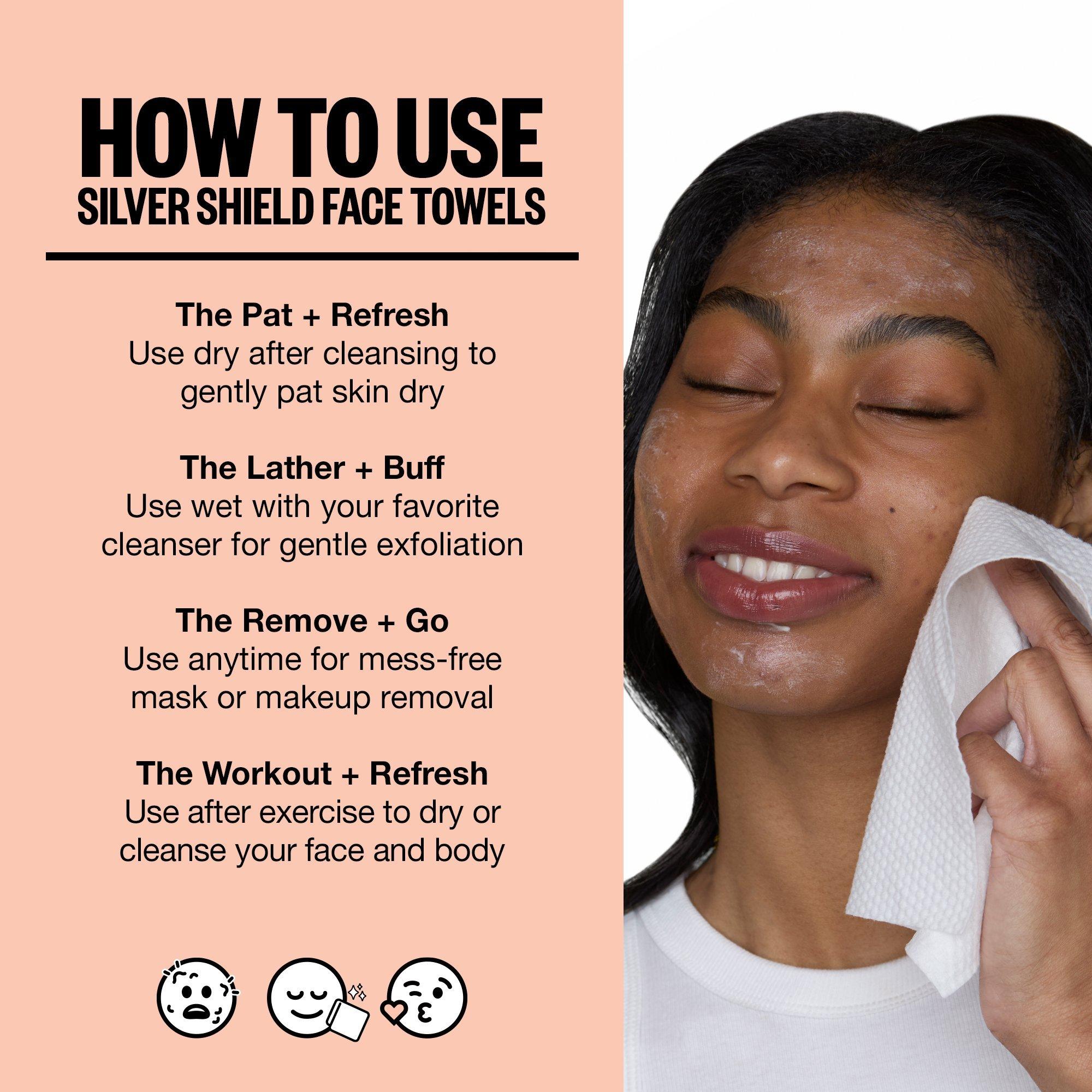 HOW TO USE
SILVER SHIELD FACE TOWELS

The Pat + Refresh
Use dry after cleansing to gently pat skin dry

The Lather + Buff
Use wet with your favorite cleanser for gentle exfoliation

The Remove + Go
Use anytime for mess-free mask or makeup removal

The Workout + Refresh
Use after exercise to dry or cleanse your face and body