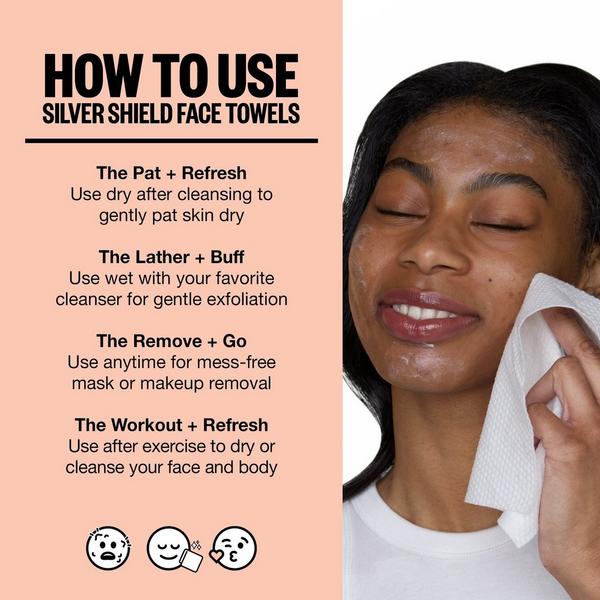 HOW TO USE
SILVER SHIELD FACE TOWELS

The Pat + Refresh
Use dry after cleansing to gently pat skin dry

The Lather + Buff
Use wet with your favorite cleanser for gentle exfoliation

The Remove + Go
Use anytime for mess-free mask or makeup removal

The Workout + Refresh
Use after exercise to dry or cleanse your face and body