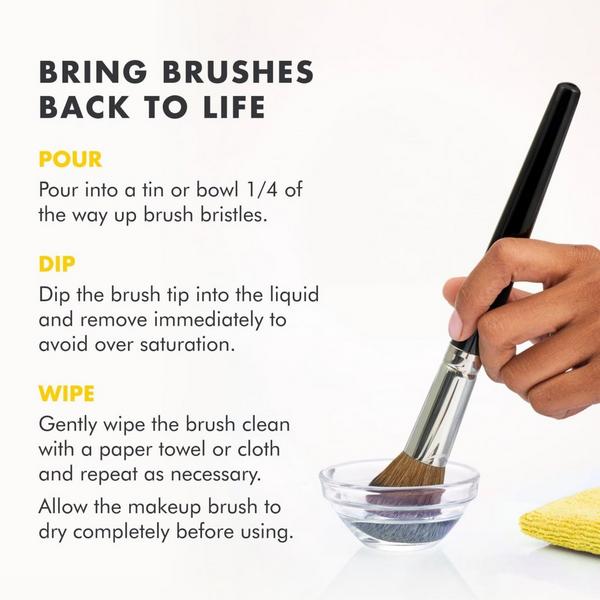 BRING BRUSHES BACK TO LIFE

POUR

Pour into a tin or bowl 1/4 of the way up brush bristles.

DIP

Dip the brush tip into the liquid and remove immediately to avoid over saturation.

WIPE

Gently wipe the brush clean with a paper towel or cloth and repeat as necessary.

Allow the makeup brush to dry completely before using.