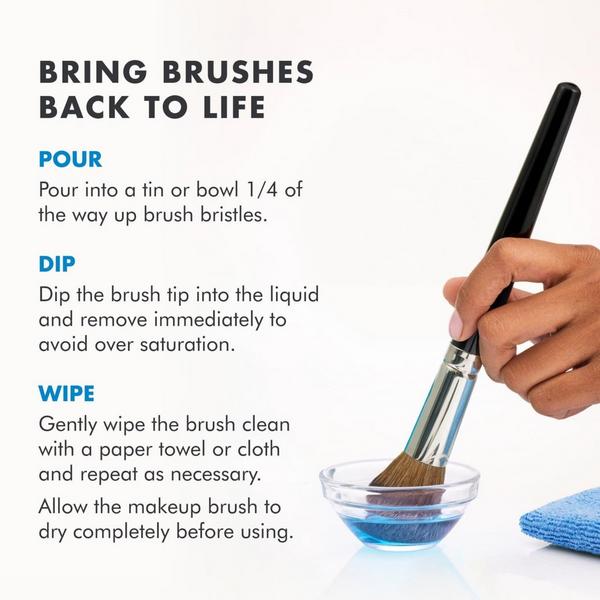 BRING BRUSHES BACK TO LIFE

POUR

Pour into a tin or bowl 1/4 of the way up brush bristles.

DIP

Dip the brush tip into the liquid and remove immediately to avoid over saturation.

WIPE

Gently wipe the brush clean with a paper towel or cloth and repeat as necessary.

Allow the makeup brush to dry completely before using.