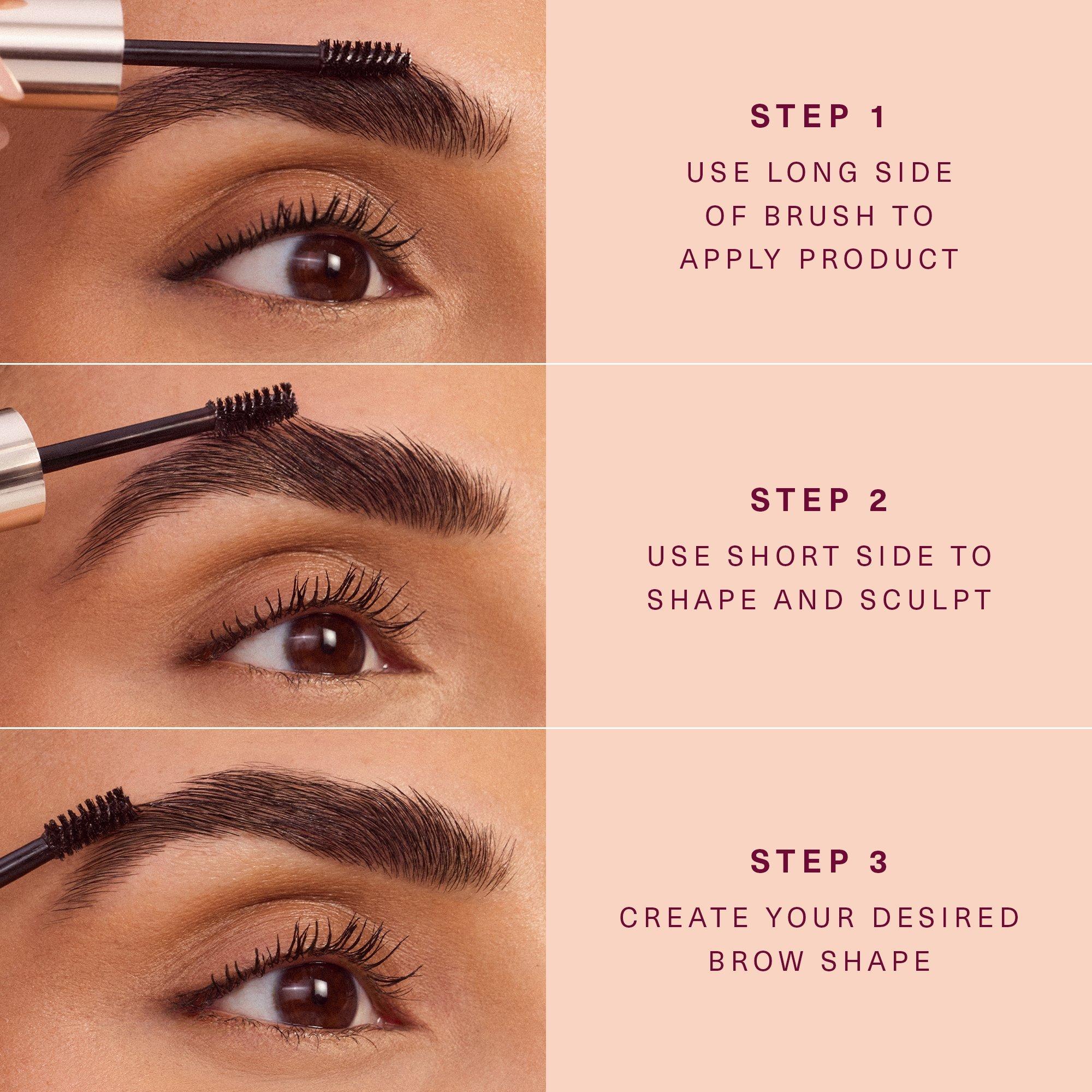 STEP 1

USE LONG SIDE OF BRUSH TO APPLY PRODUCT

STEP 2

USE SHORT SIDE TO SHAPE AND SCULPT

STEP 3

CREATE YOUR DESIRED BROW SHAPE