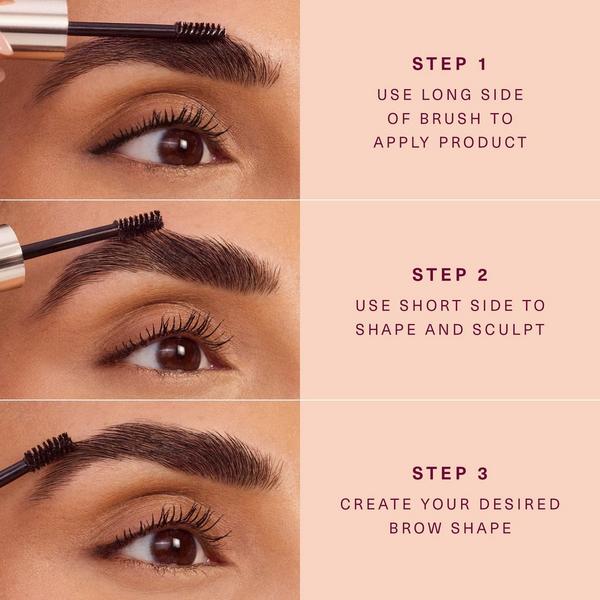 STEP 1

USE LONG SIDE OF BRUSH TO APPLY PRODUCT

STEP 2

USE SHORT SIDE TO SHAPE AND SCULPT

STEP 3

CREATE YOUR DESIRED BROW SHAPE