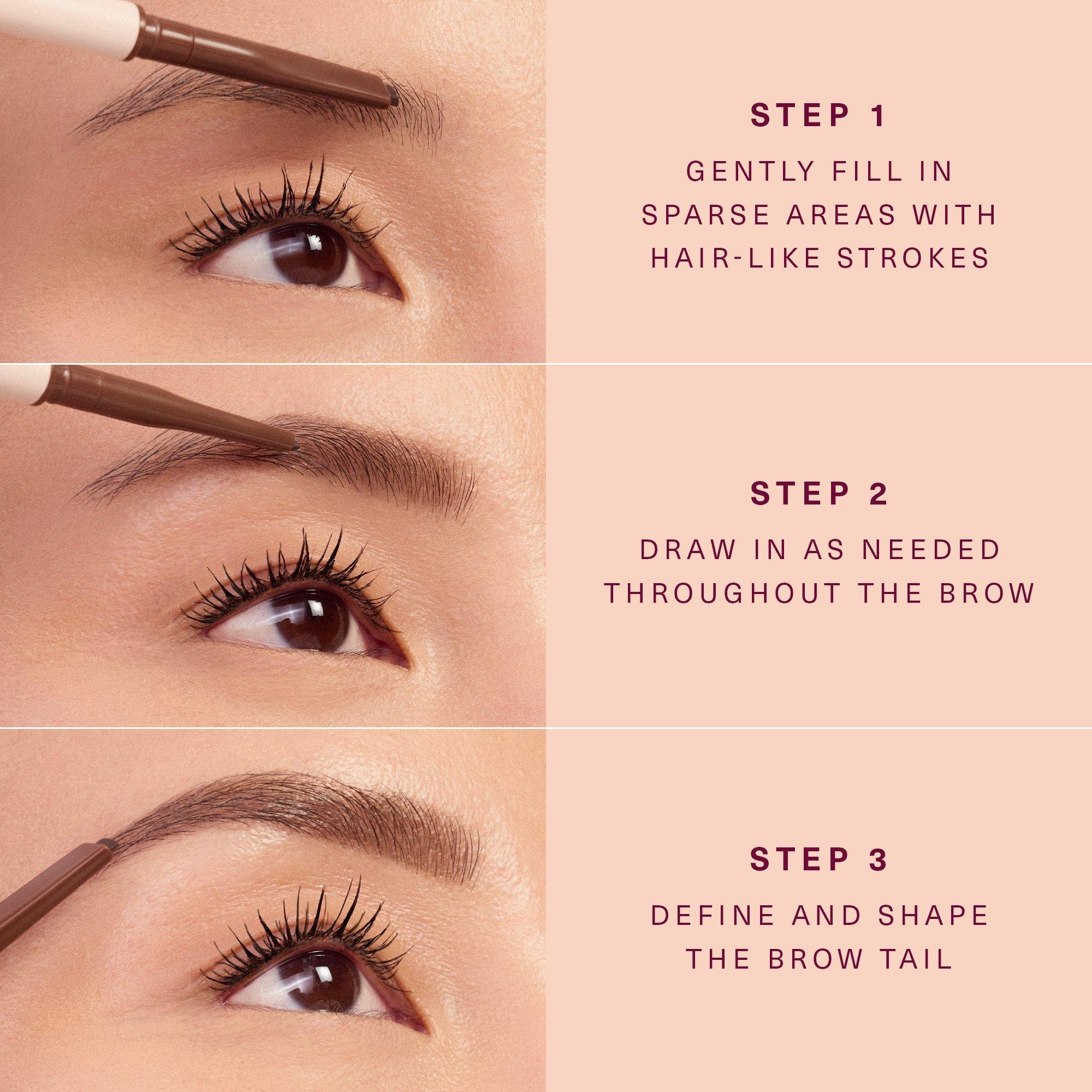 STEP 1

GENTLY FILL IN SPARSE AREAS WITH HAIR-LIKE STROKES

STEP 2

DRAW IN AS NEEDED THROUGHOUT THE BROW

STEP 3

DEFINE AND SHAPE THE BROW TAIL