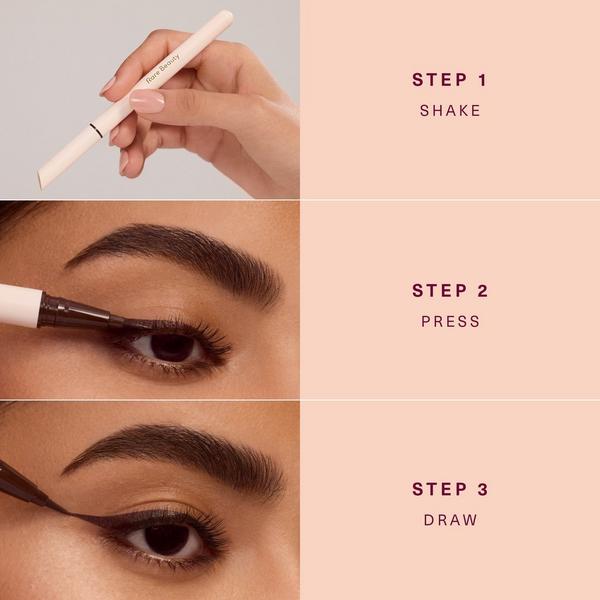 Rare Beauty

STEP 1
SHAKE

STEP 2
PRESS

STEP 3
DRAW