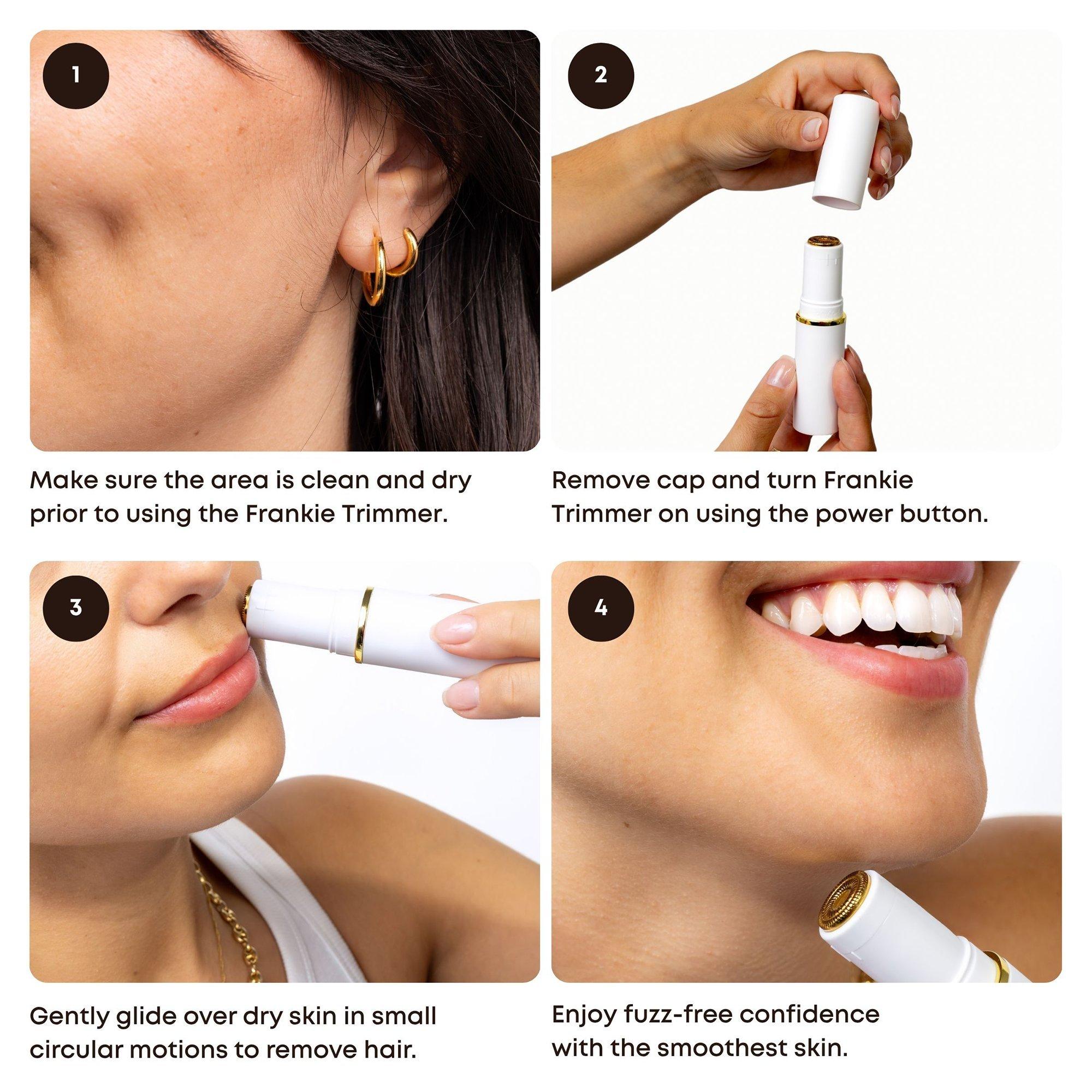 1

Make sure the area is clean and dry prior to using the Frankie Trimmer.

2

Remove cap and turn Frankie Trimmer on using the power button.

3

Gently glide over dry skin in small circular motions to remove hair.

4

Enjoy fuzz-free confidence with the smoothest skin.