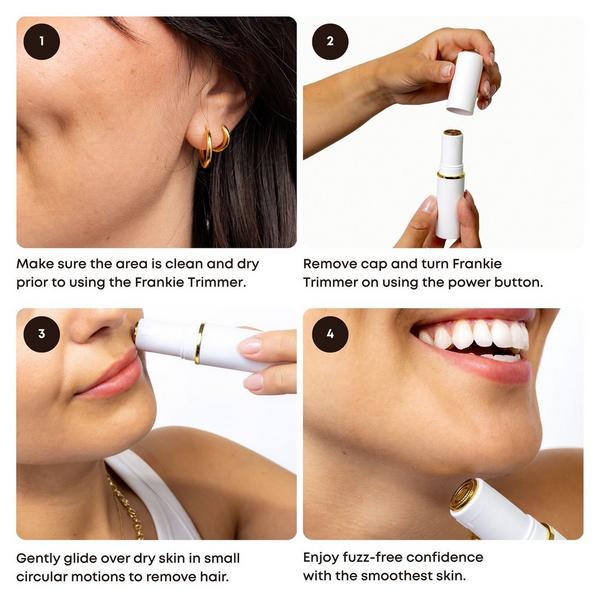 1

Make sure the area is clean and dry prior to using the Frankie Trimmer.

2

Remove cap and turn Frankie Trimmer on using the power button.

3

Gently glide over dry skin in small circular motions to remove hair.

4

Enjoy fuzz-free confidence with the smoothest skin.