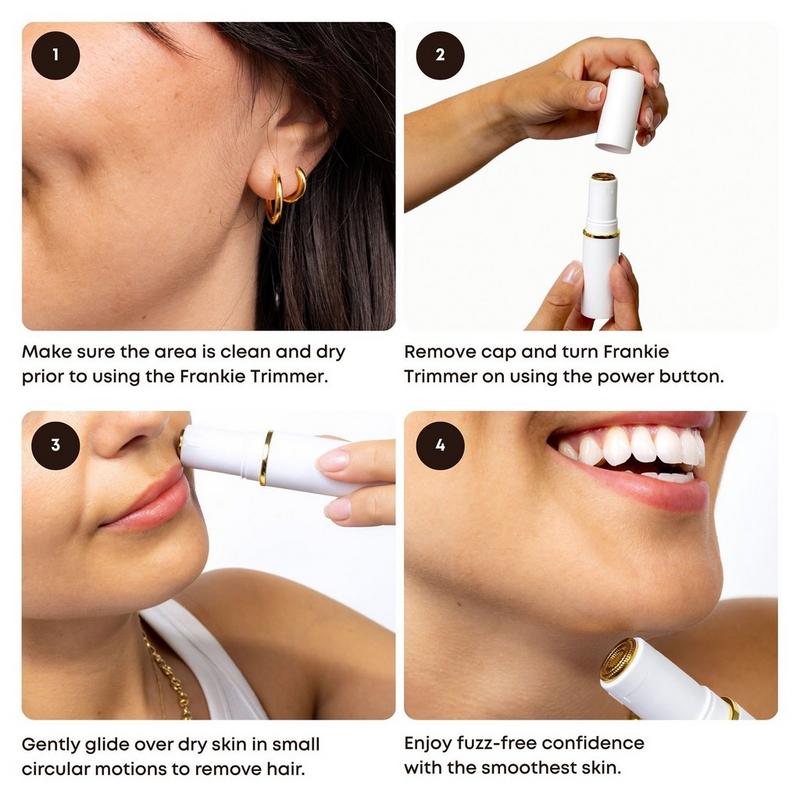 1

Make sure the area is clean and dry prior to using the Frankie Trimmer.

2

Remove cap and turn Frankie Trimmer on using the power button.

3

Gently glide over dry skin in small circular motions to remove hair.

4

Enjoy fuzz-free confidence with the smoothest skin.