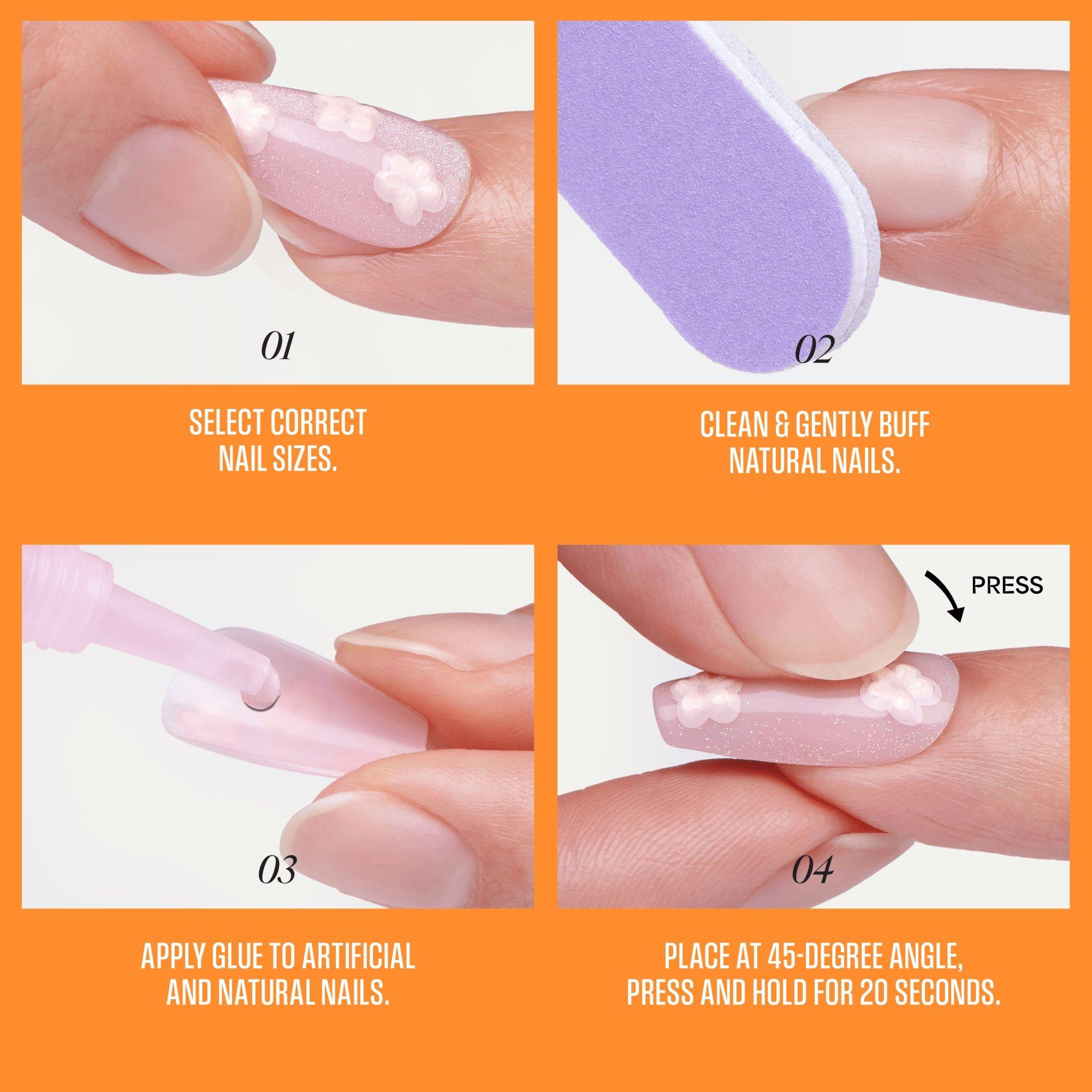 01

SELECT CORRECT NAIL SIZES.

02

CLEAN & GENTLY BUFF NATURAL NAILS.

03

APPLY GLUE TO ARTIFICIAL AND NATURAL NAILS.

PRESS

04

PLACE AT 45-DEGREE ANGLE, PRESS AND HOLD FOR 20 SECONDS.