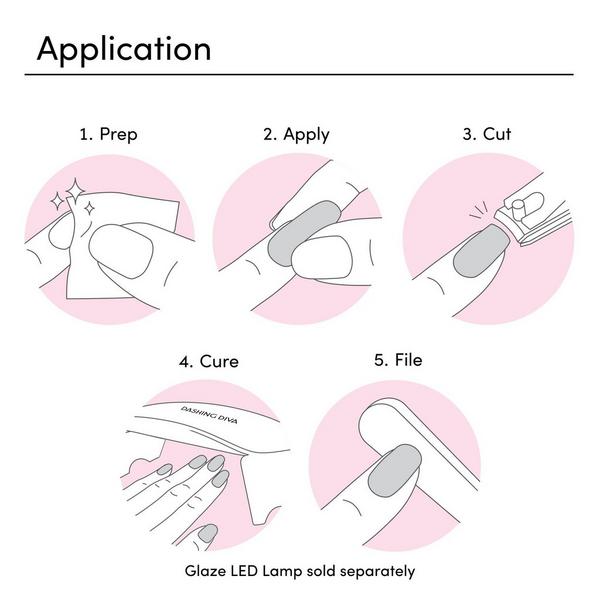 Application

1. Prep

2. Apply

3. Cut

4. Cure

DASHING DIVA

5. File

Glaze LED Lamp sold separately