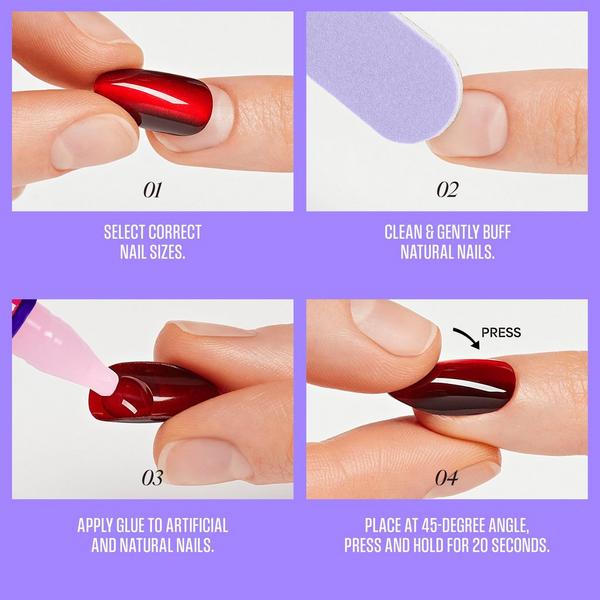 01

SELECT CORRECT NAIL SIZES.

02

CLEAN & GENTLY BUFF NATURAL NAILS.

03

APPLY GLUE TO ARTIFICIAL AND NATURAL NAILS.

PRESS

04

PLACE AT 45-DEGREE ANGLE, PRESS AND HOLD FOR 20 SECONDS.