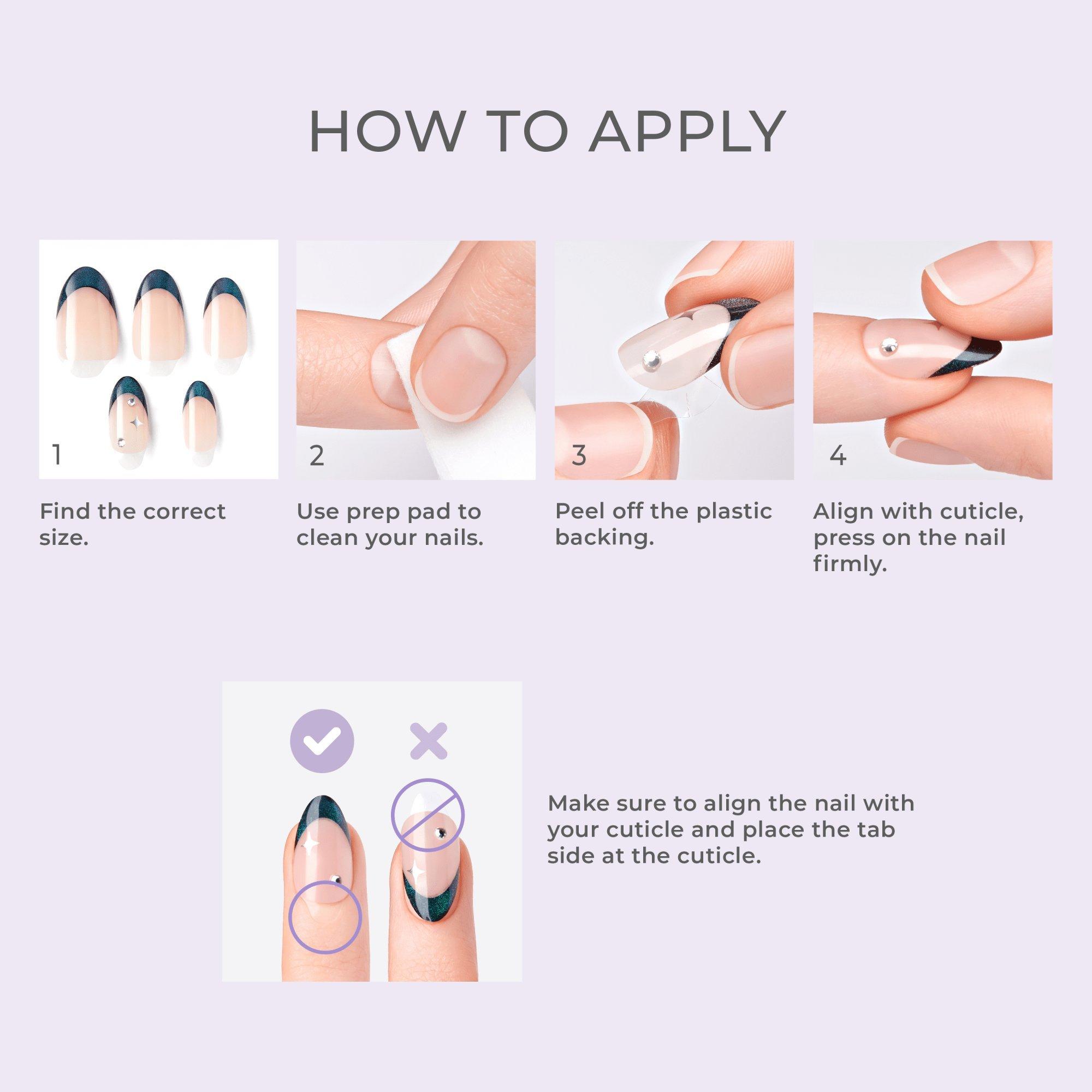 HOW TO APPLY

1

Find the correct size.

2

Use prep pad to clean your nails.

3

Peel off the plastic backing.

4

Align with cuticle, press on the nail firmly.

Make sure to align the nail with your cuticle and place the tab side at the cuticle.