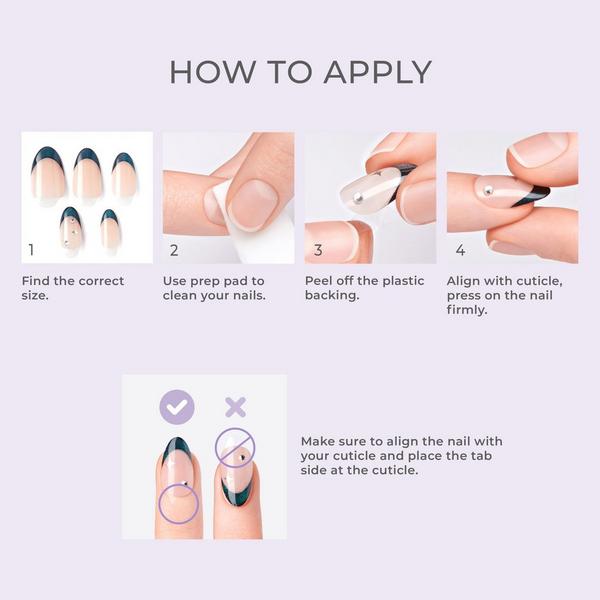 HOW TO APPLY

1

Find the correct size.

2

Use prep pad to clean your nails.

3

Peel off the plastic backing.

4

Align with cuticle, press on the nail firmly.

Make sure to align the nail with your cuticle and place the tab side at the cuticle.