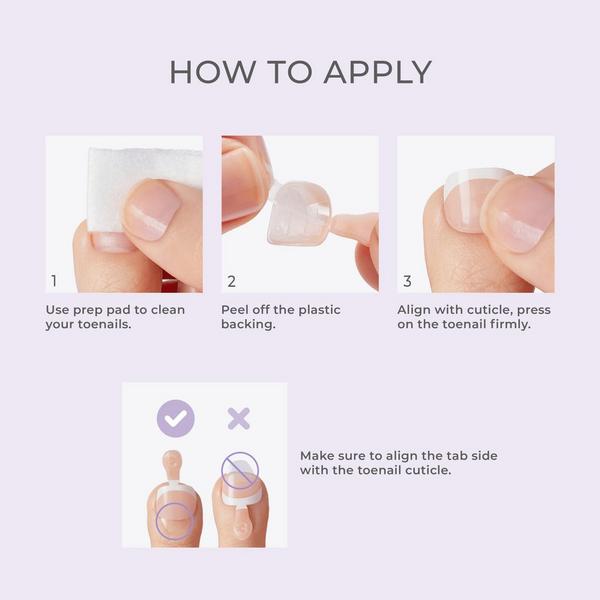 HOW TO APPLY

1

Use prep pad to clean your toenails.

2

Peel off the plastic backing.

3

Align with cuticle, press on the toenail firmly.

Make sure to align the tab side with the toenail cuticle.