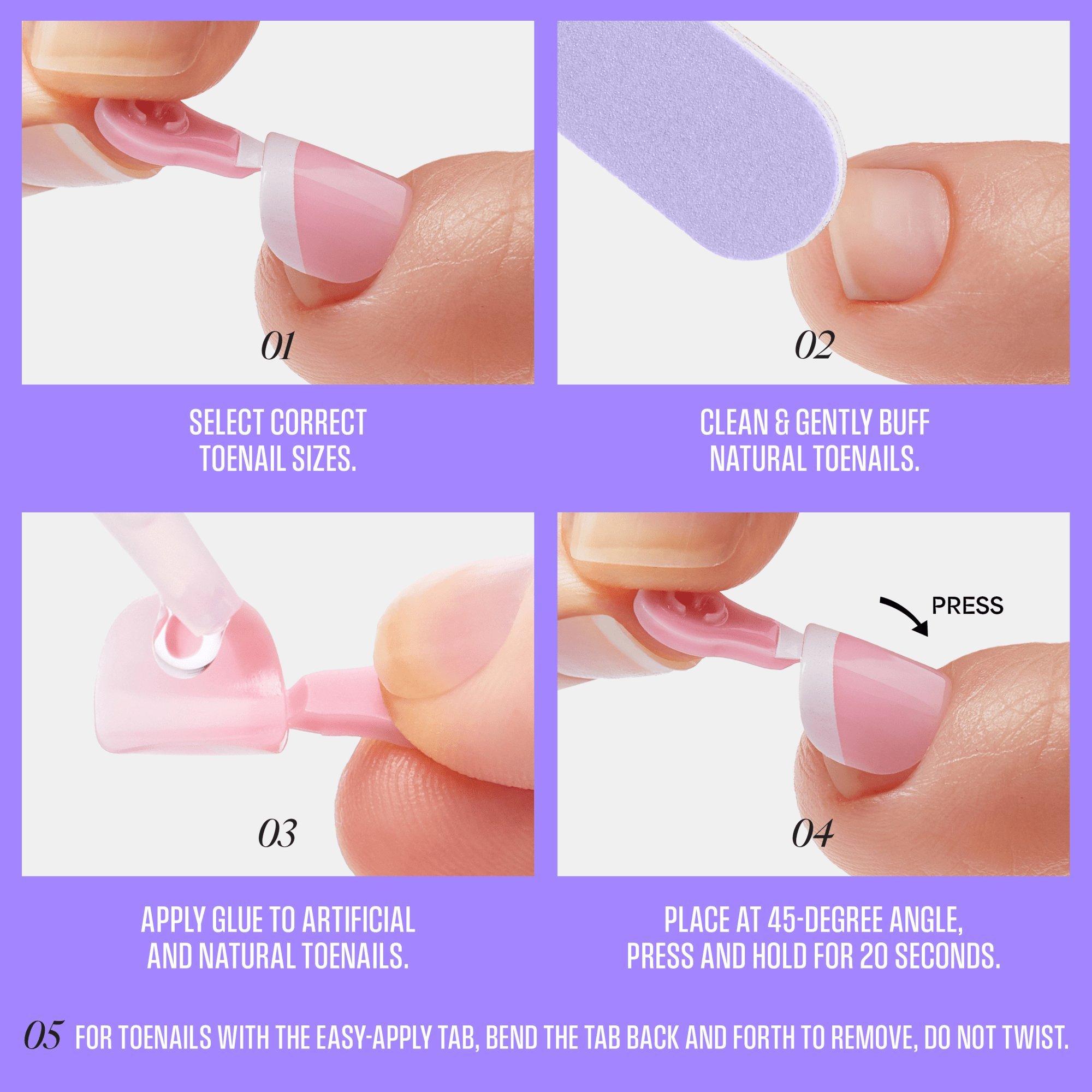 01

SELECT CORRECT TOENAIL SIZES.

02

CLEAN & GENTLY BUFF NATURAL TOENAILS.

03

APPLY GLUE TO ARTIFICIAL AND NATURAL TOENAILS.

PRESS

04

PLACE AT 45-DEGREE ANGLE, PRESS AND HOLD FOR 20 SECONDS.

05 FOR TOENAILS WITH THE EASY-APPLY TAB, BEND THE TAB BACK AND FORTH TO REMOVE, DO NOT TWIST.