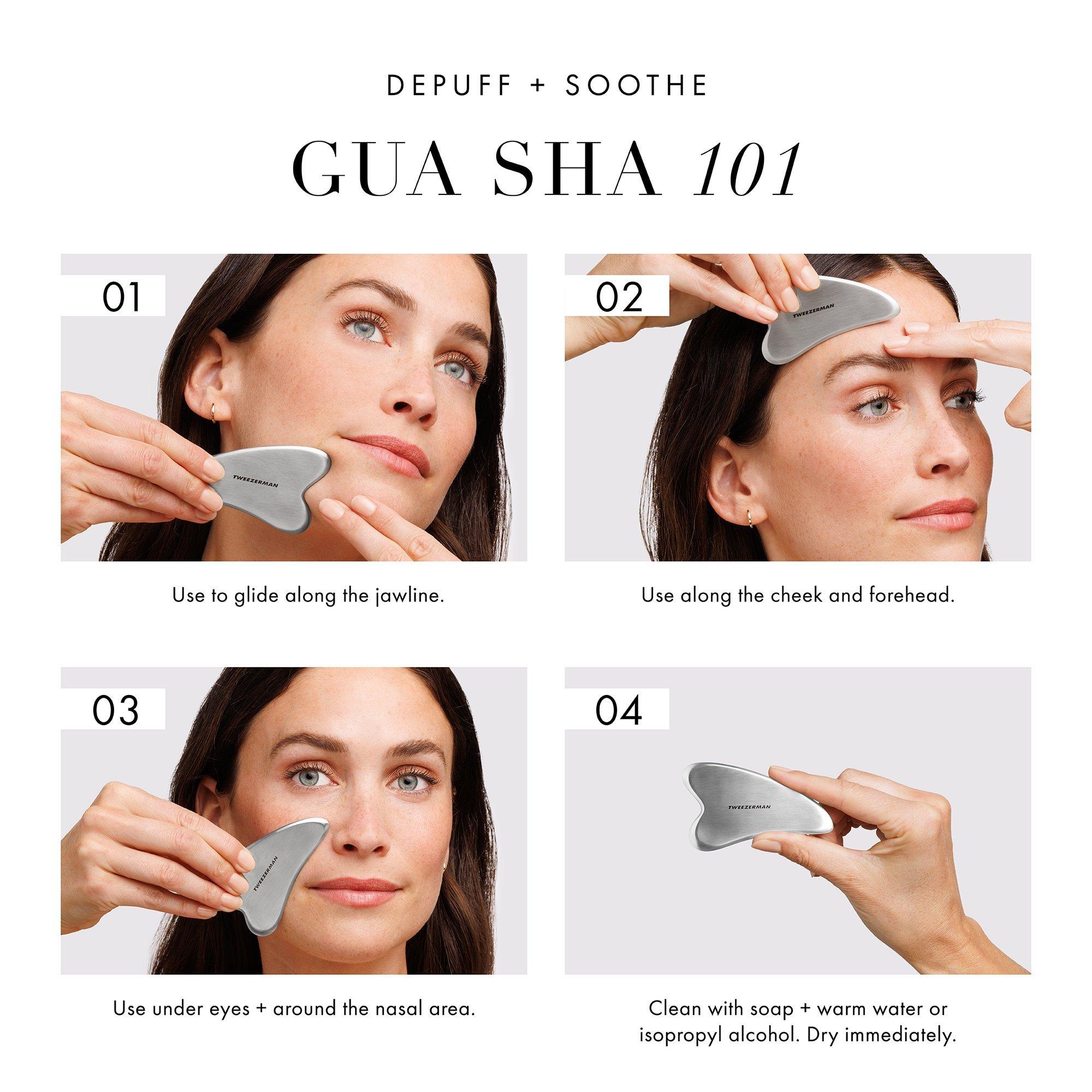 DEPUFF + SOOTHE

GUA SHA 101

01

TWEEZERMAN

Use to glide along the jawline.

02

TWEEZERMAN

Use along the cheek and forehead.

03

TWEEZERMAN

Use under eyes + around the nasal area.

04

TWEEZERMAN

Clean with soap + warm water or isopropyl alcohol. Dry immediately.