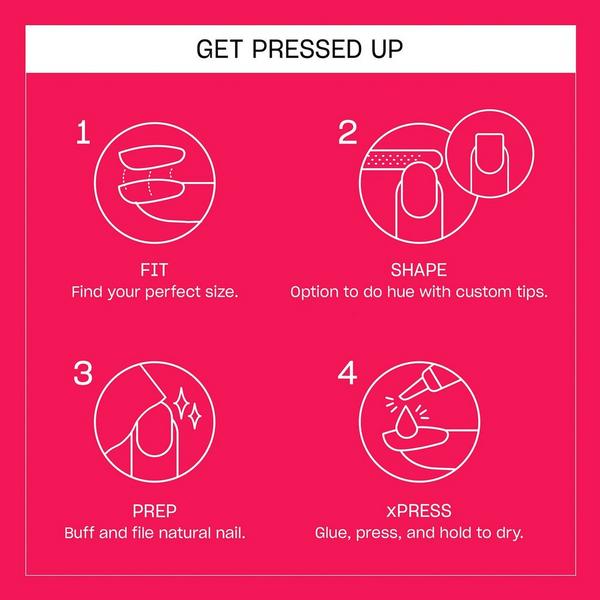 GET PRESSED UP

1

FIT
Find your perfect size.

2

SHAPE
Option to do hue with custom tips.

3

PREP
Buff and file natural nail.

4

xPRESS
Glue, press, and hold to dry.