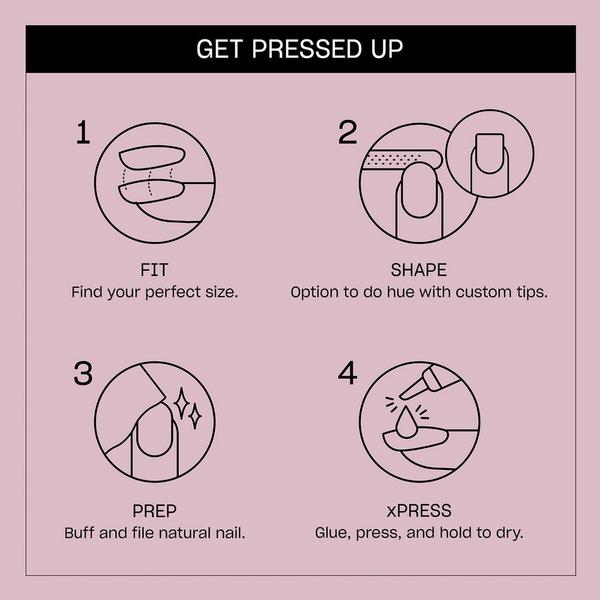 GET PRESSED UP

1

FIT
Find your perfect size.

2

SHAPE
Option to do hue with custom tips.

3

PREP
Buff and file natural nail.

4

xPRESS
Glue, press, and hold to dry.