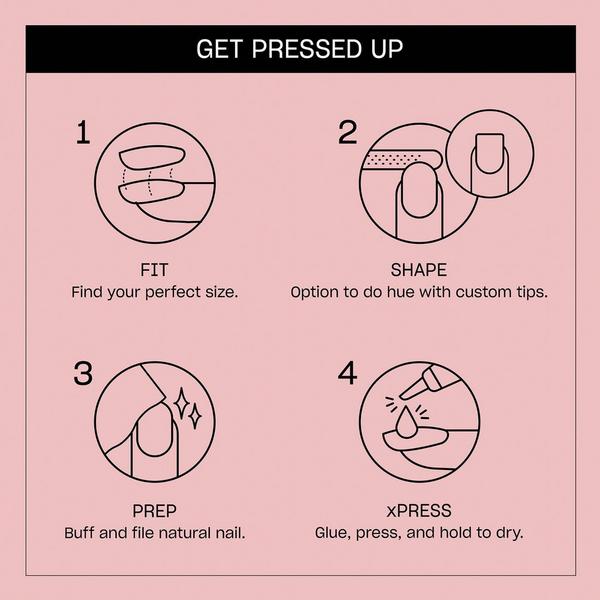 GET PRESSED UP

1

FIT
Find your perfect size.

2

SHAPE
Option to do hue with custom tips.

3

PREP
Buff and file natural nail.

4

xPRESS
Glue, press, and hold to dry.