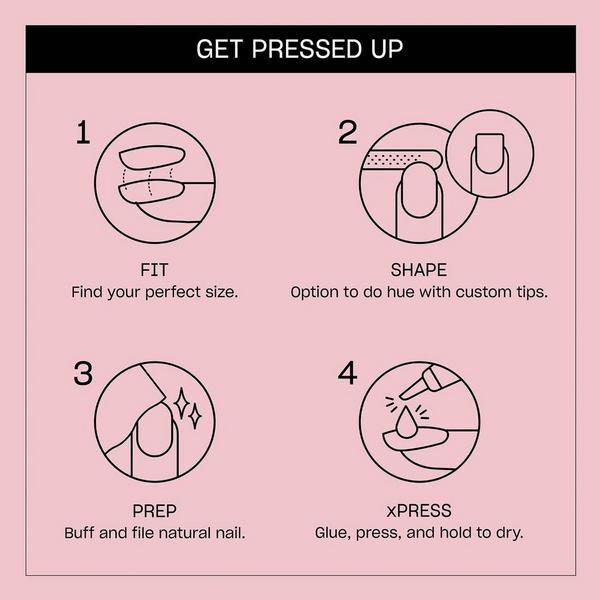 GET PRESSED UP

1

FIT
Find your perfect size.

2

SHAPE
Option to do hue with custom tips.

3

PREP
Buff and file natural nail.

4

xPRESS
Glue, press, and hold to dry.