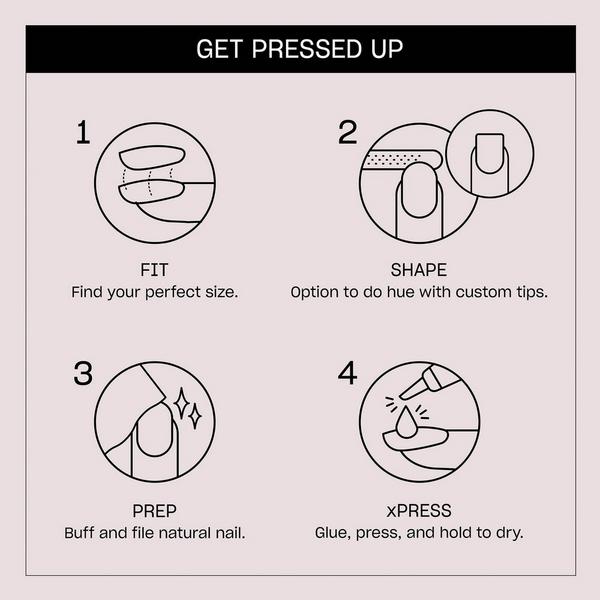 GET PRESSED UP

1

FIT
Find your perfect size.

2

SHAPE
Option to do hue with custom tips.

3

PREP
Buff and file natural nail.

4

xPRESS
Glue, press, and hold to dry.