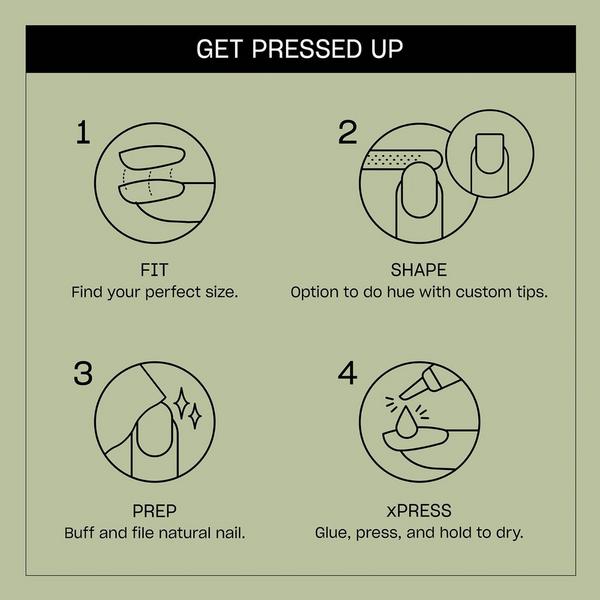 GET PRESSED UP

1

FIT
Find your perfect size.

2

SHAPE
Option to do hue with custom tips.

3

PREP
Buff and file natural nail.

4

xPRESS
Glue, press, and hold to dry.