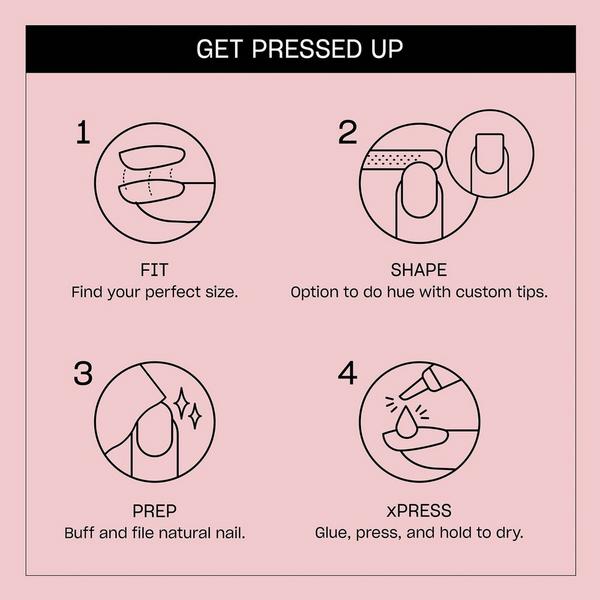 GET PRESSED UP

1

FIT
Find your perfect size.

2

SHAPE
Option to do hue with custom tips.

3

PREP
Buff and file natural nail.

4

xPRESS
Glue, press, and hold to dry.