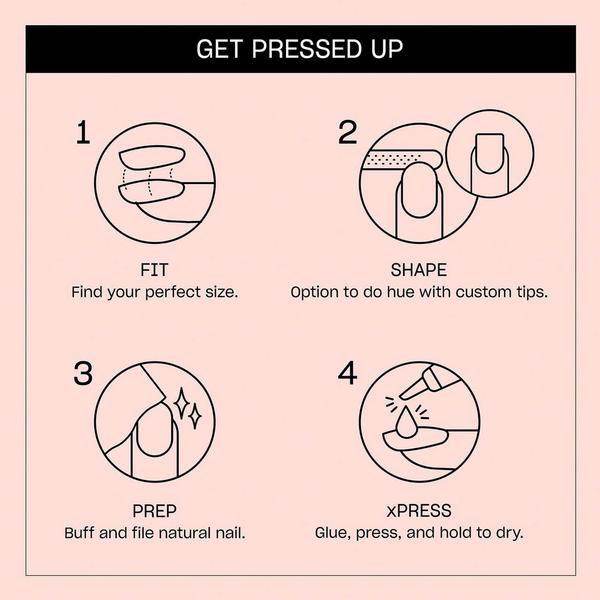 GET PRESSED UP

1

FIT
Find your perfect size.

2

SHAPE
Option to do hue with custom tips.

3

PREP
Buff and file natural nail.

4

xPRESS
Glue, press, and hold to dry.