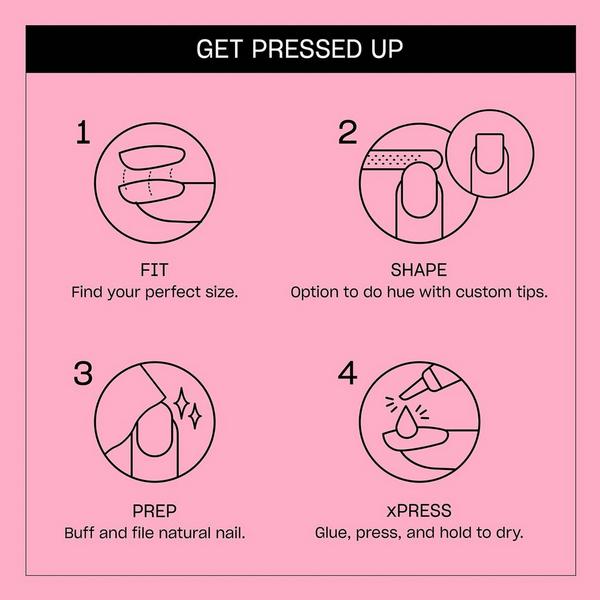 GET PRESSED UP

1

FIT
Find your perfect size.

2

SHAPE
Option to do hue with custom tips.

3

PREP
Buff and file natural nail.

4

xPRESS
Glue, press, and hold to dry.