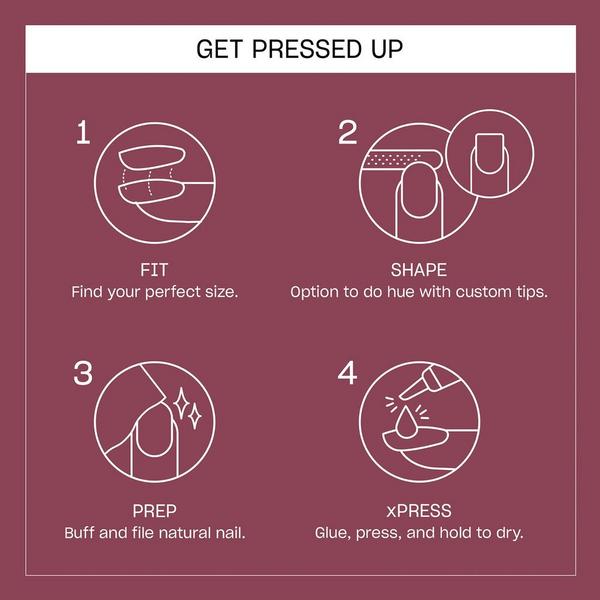 GET PRESSED UP

1

FIT
Find your perfect size.

2

SHAPE
Option to do hue with custom tips.

3

PREP
Buff and file natural nail.

4

xPRESS
Glue, press, and hold to dry.