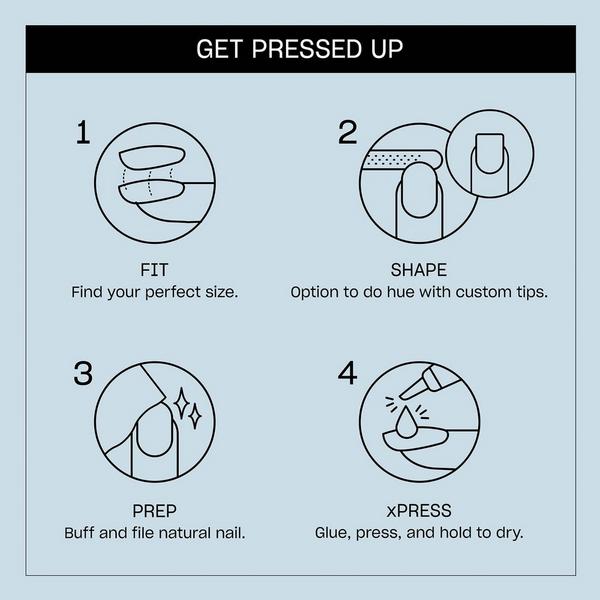 GET PRESSED UP

1

FIT
Find your perfect size.

2

SHAPE
Option to do hue with custom tips.

3

PREP
Buff and file natural nail.

4

xPRESS
Glue, press, and hold to dry.