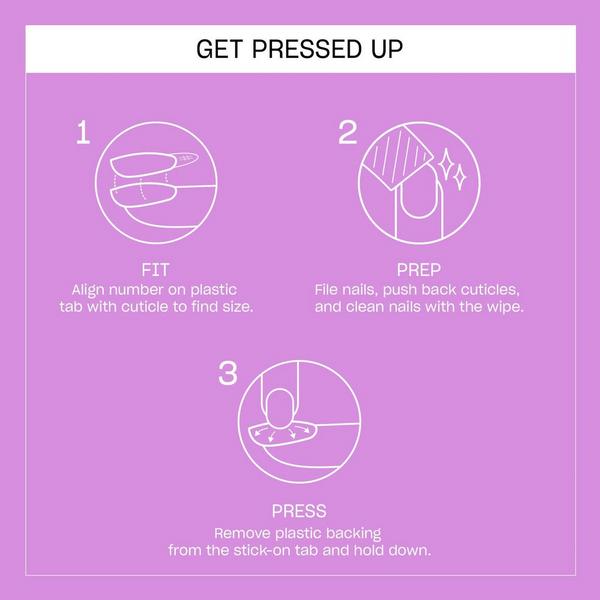 GET PRESSED UP

1

FIT
Align number on plastic tab with cuticle to find size.

2

PREP
File nails, push back cuticles, and clean nails with the wipe.

3

PRESS
Remove plastic backing from the stick-on tab and hold down.