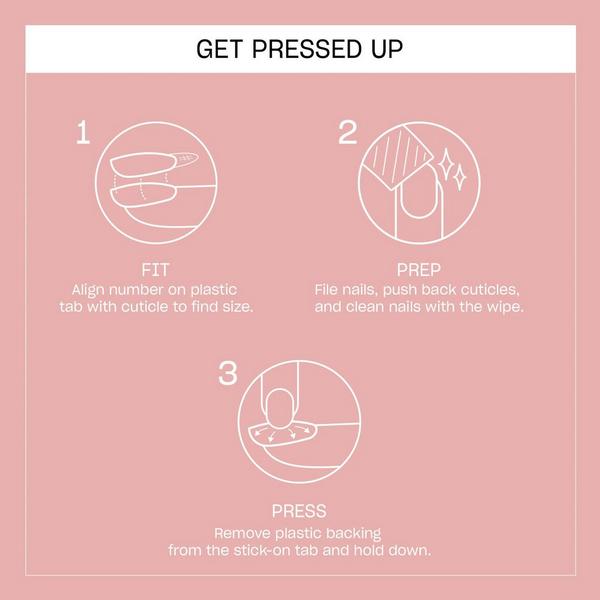 GET PRESSED UP

1

FIT
Align number on plastic tab with cuticle to find size.

2

PREP
File nails, push back cuticles, and clean nails with the wipe.

3

PRESS
Remove plastic backing from the stick-on tab and hold down.