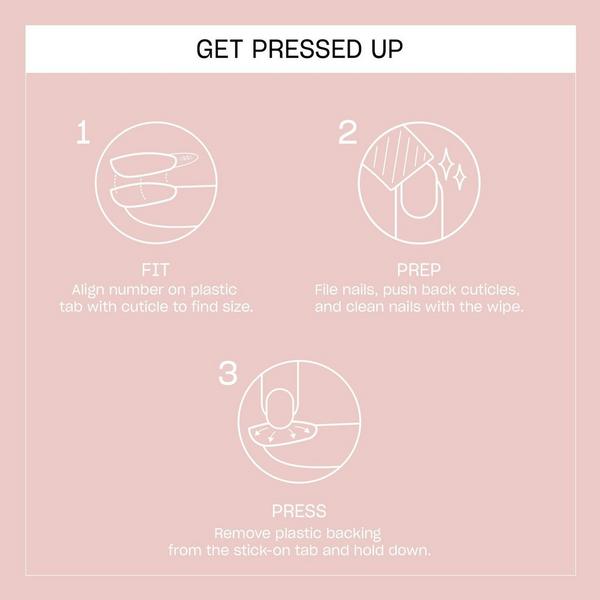 GET PRESSED UP

1

FIT
Align number on plastic tab with cuticle to find size.

2

PREP
File nails, push back cuticles, and clean nails with the wipe.

3

PRESS
Remove plastic backing from the stick-on tab and hold down.