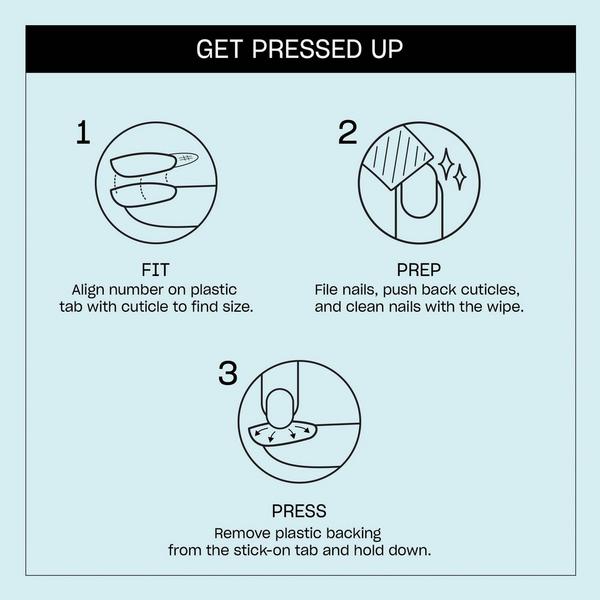 GET PRESSED UP

1

FIT
Align number on plastic tab with cuticle to find size.

2

PREP
File nails, push back cuticles, and clean nails with the wipe.

3

PRESS
Remove plastic backing from the stick-on tab and hold down.