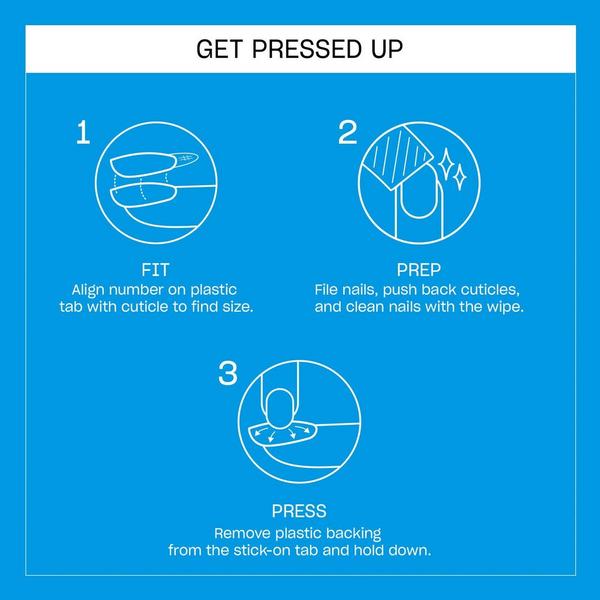 GET PRESSED UP

1

FIT
Align number on plastic tab with cuticle to find size.

2

PREP
File nails, push back cuticles, and clean nails with the wipe.

3

PRESS
Remove plastic backing from the stick-on tab and hold down.