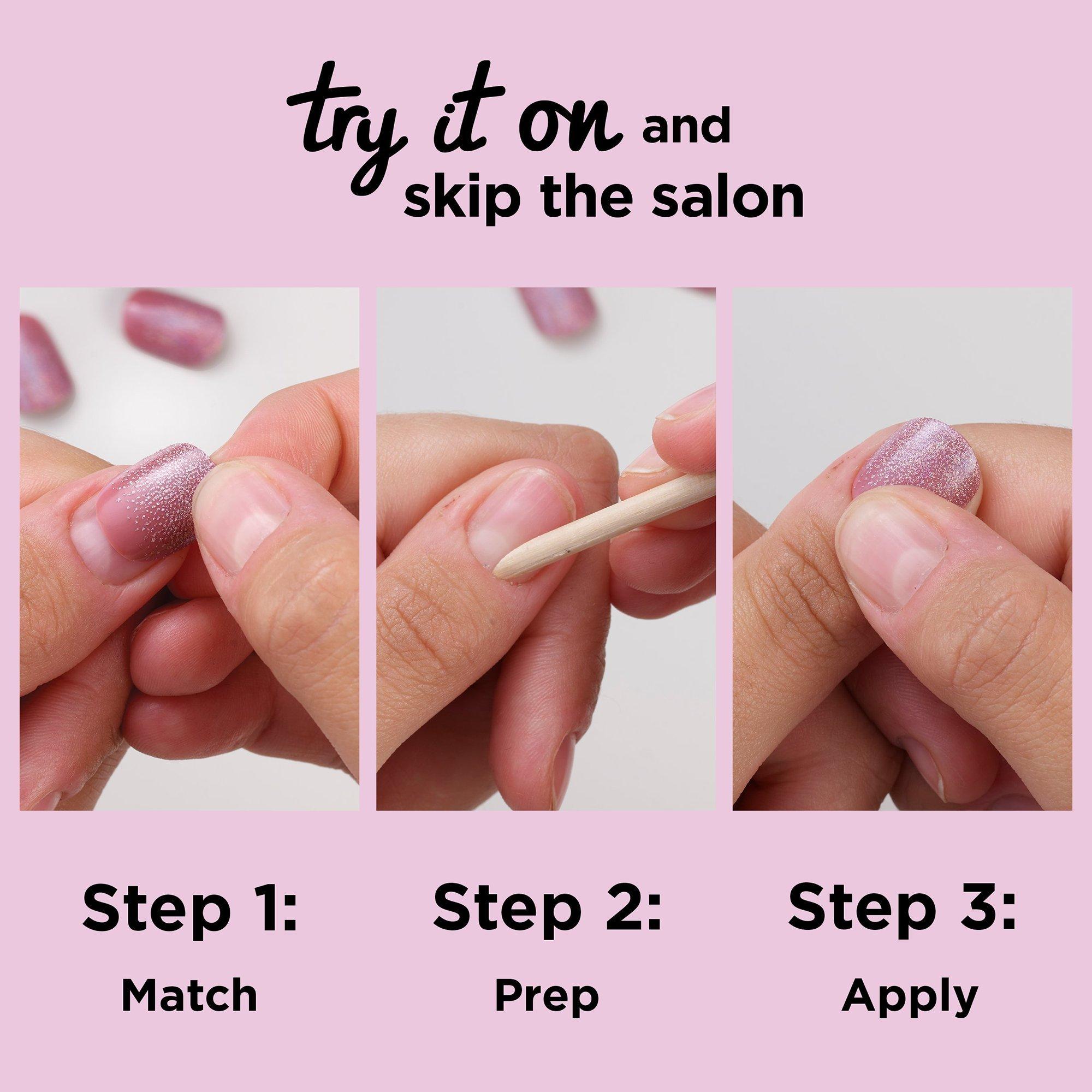 try it on and
skip the salon

Step 1:
Match

Step 2:
Prep

Step 3:
Apply