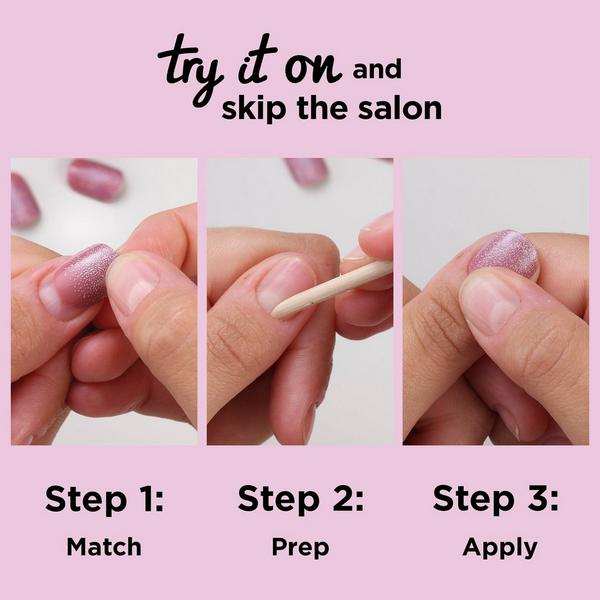 try it on and skip the salon

Step 1:
Match

Step 2:
Prep

Step 3:
Apply