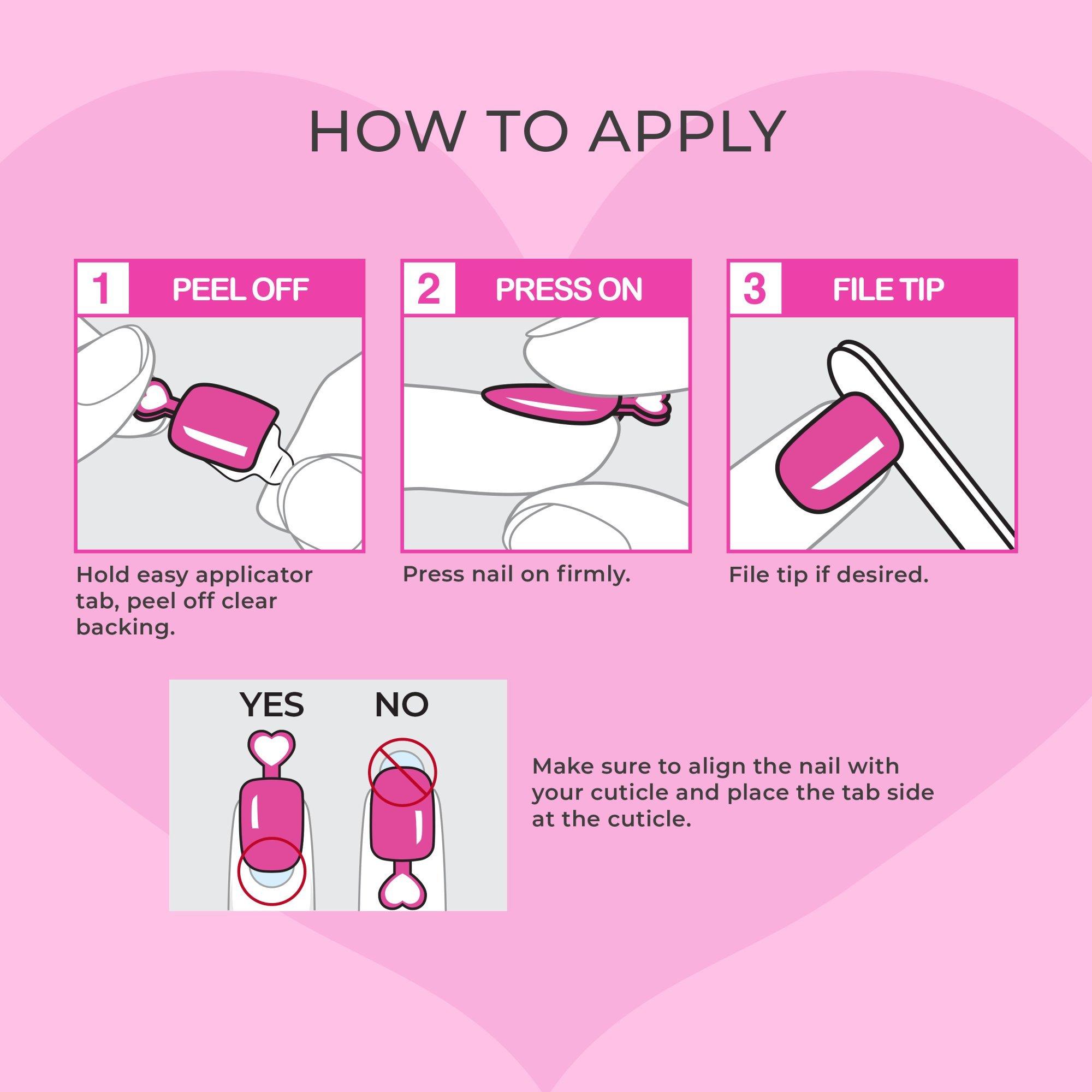 HOW TO APPLY

1 PEEL OFF

Hold easy applicator tab, peel off clear backing.

2 PRESS ON

Press nail on firmly.

3 FILE TIP

File tip if desired.

YES NO

Make sure to align the nail with your cuticle and place the tab side at the cuticle.