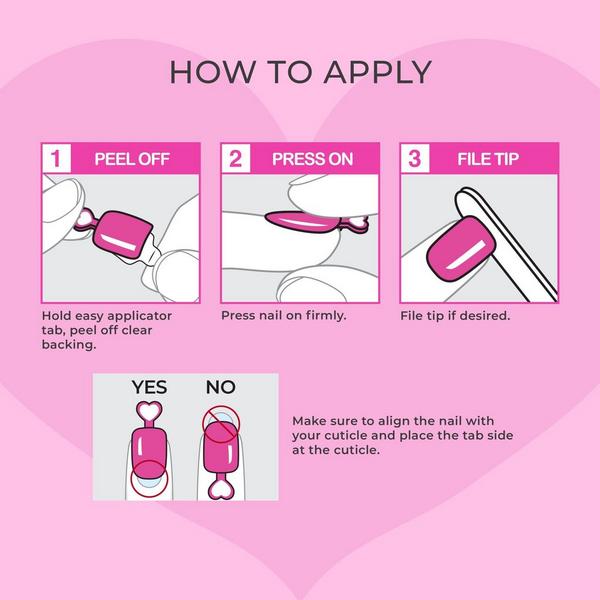 HOW TO APPLY

1 PEEL OFF

Hold easy applicator tab, peel off clear backing.

2 PRESS ON

Press nail on firmly.

3 FILE TIP

File tip if desired.

YES NO

Make sure to align the nail with your cuticle and place the tab side at the cuticle.