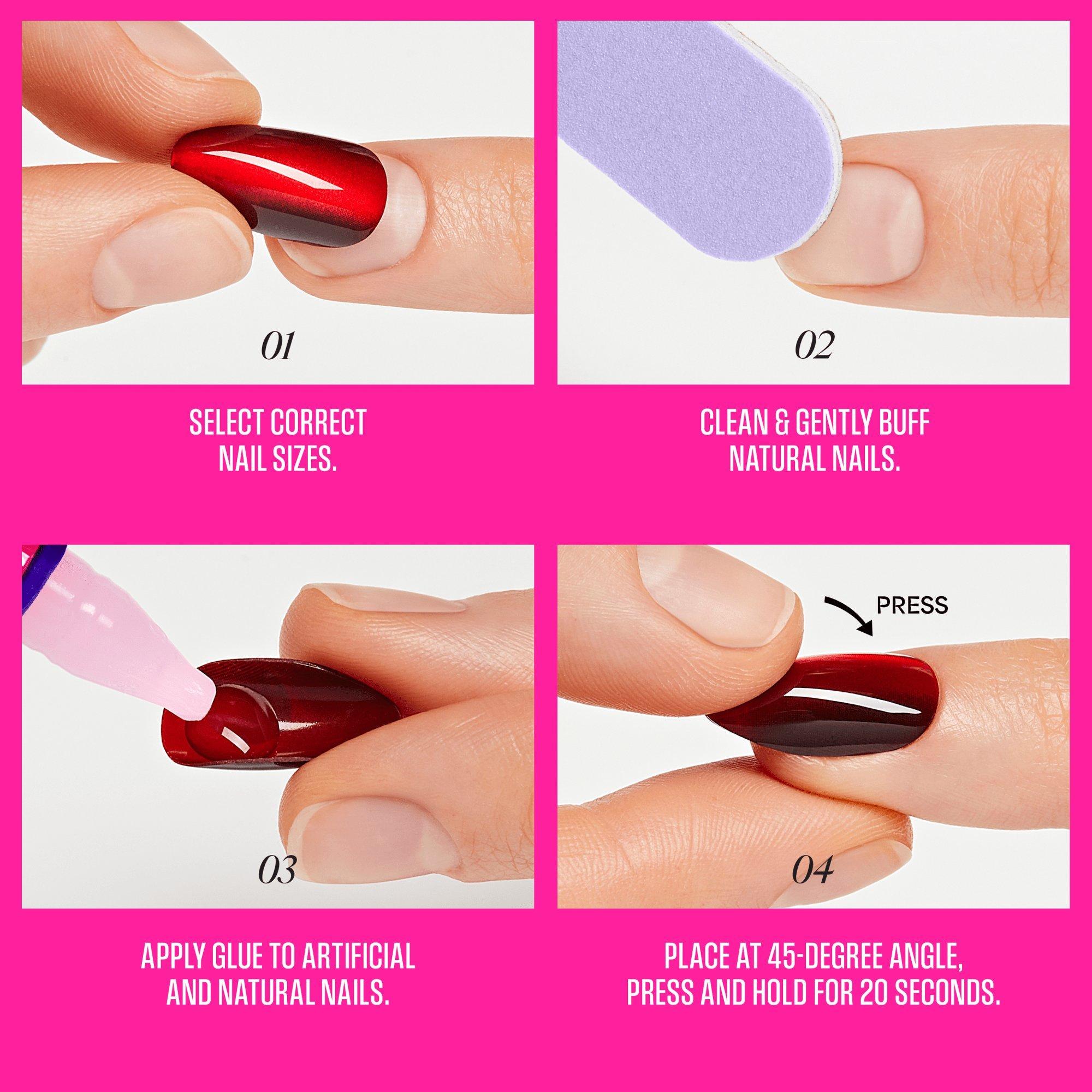 01

SELECT CORRECT NAIL SIZES.

02

CLEAN & GENTLY BUFF NATURAL NAILS.

03

APPLY GLUE TO ARTIFICIAL AND NATURAL NAILS.

PRESS

04

PLACE AT 45-DEGREE ANGLE, PRESS AND HOLD FOR 20 SECONDS.