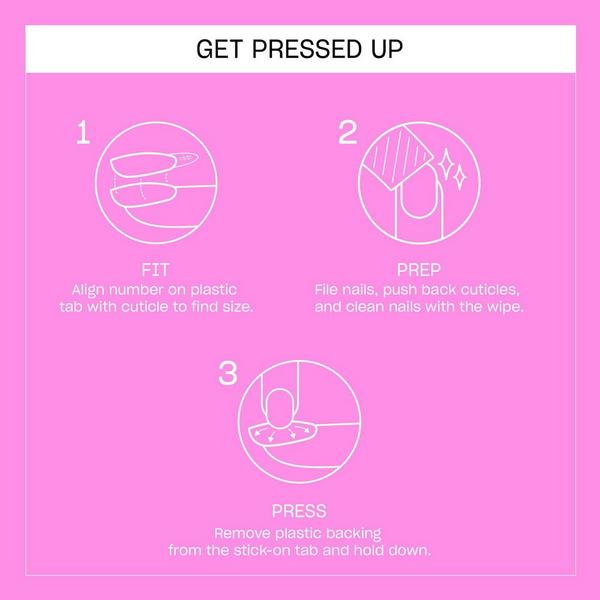 GET PRESSED UP

1

FIT
Align number on plastic tab with cuticle to find size.

2

PREP
File nails, push back cuticles, and clean nails with the wipe.

3

PRESS
Remove plastic backing from the stick-on tab and hold down.