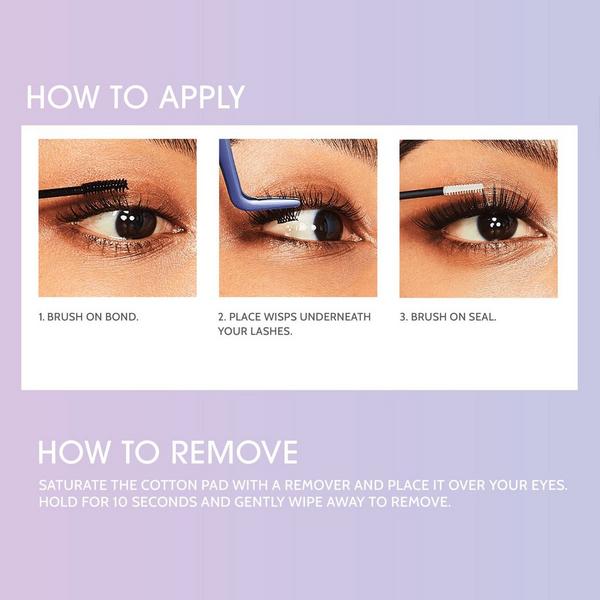 HOW TO APPLY

1. BRUSH ON BOND.

2. PLACE WISPS UNDERNEATH YOUR LASHES.

3. BRUSH ON SEAL.

HOW TO REMOVE

SATURATE THE COTTON PAD WITH A REMOVER AND PLACE IT OVER YOUR EYES. HOLD FOR 10 SECONDS AND GENTLY WIPE AWAY TO REMOVE.